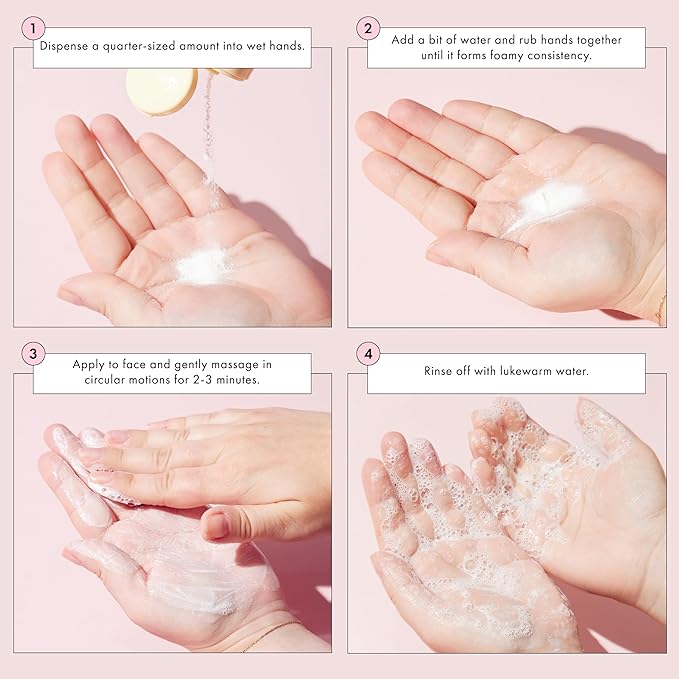 1
Dispense a quarter-sized amount into wet hands.

2
Add a bit of water and rub hands together until it forms foamy consistency.

3
Apply to face and gently massage in circular motions for 2-3 minutes.

4
Rinse off with lukewarm water.