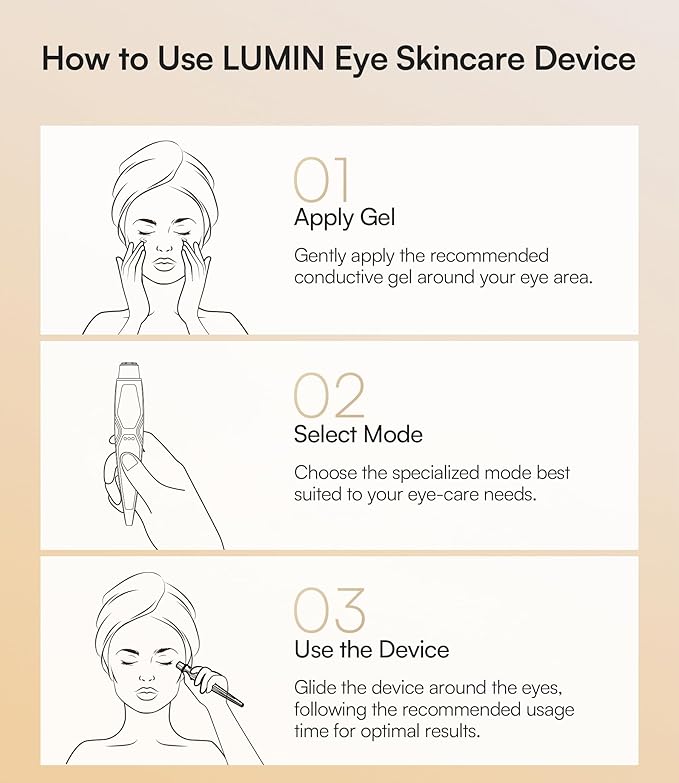 How to Use LUMIN Eye Skincare Device

01
Apply Gel

Gently apply the recommended conductive gel around your eye area.

02
Select Mode

Choose the specialized mode best suited to your eye-care needs.

03
Use the Device

Glide the device around the eyes, following the recommended usage time for optimal results.