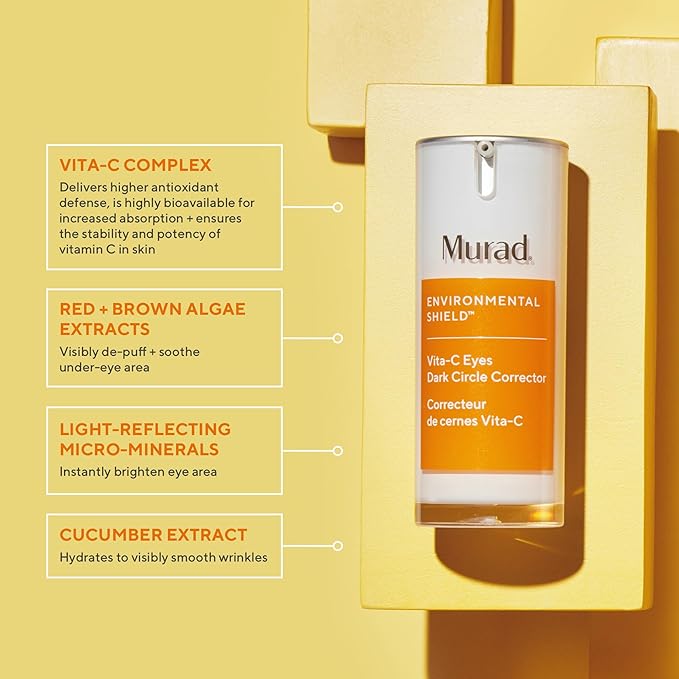 VITA-C COMPLEX
Delivers higher antioxidant defense, is highly bioavailable for increased absorption + ensures the stability and potency of vitamin C in skin

RED + BROWN ALGAE EXTRACTS
Visibly de-puff + soothe under-eye area

LIGHT-REFLECTING MICRO-MINERALS
Instantly brighten eye area

CUCUMBER EXTRACT
Hydrates to visibly smooth wrinkles

Murad.
ENVIRONMENTAL SHIELD™
Vita-C Eyes Dark Circle Corrector
Correcteur de cernes Vita-C