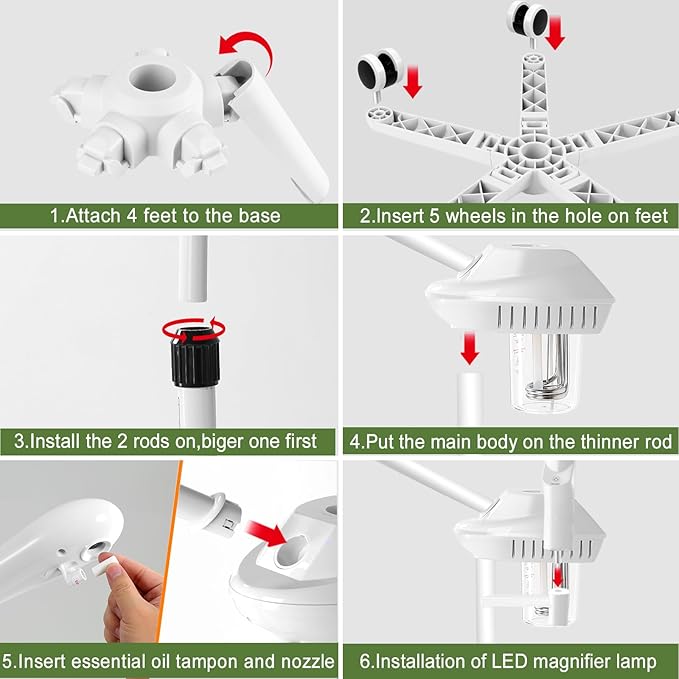 1.Attach 4 feet to the base

2.Insert 5 wheels in the hole on feet

3.Install the 2 rods on,biger one first

4.Put the main body on the thinner rod

5.Insert essential oil tampon and nozzle

6.Installation of LED magnifier lamp