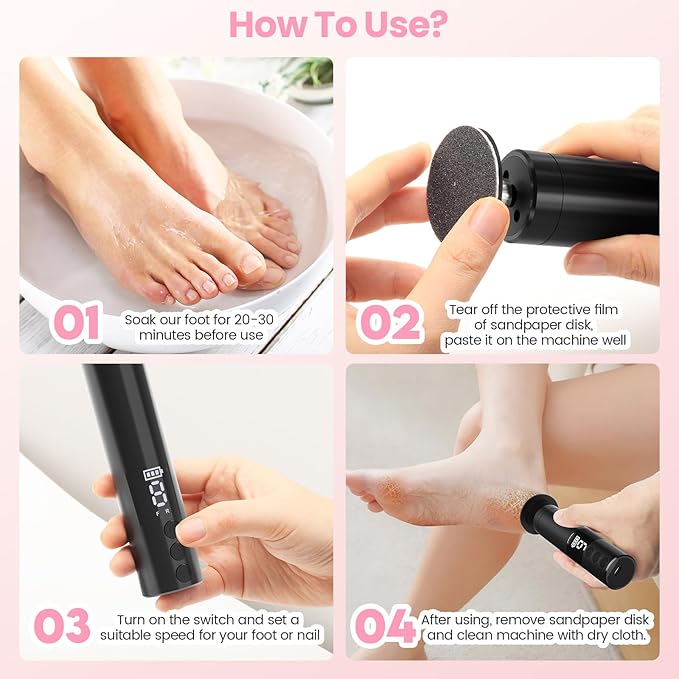 How To Use?

01 Soak our foot for 20-30 minutes before use

02 Tear off the protective film of sandpaper disk, paste it on the machine well

08
F R

03 Turn on the switch and set a suitable speed for your foot or nail

04 After using, remove sandpaper disk and clean machine with dry cloth.