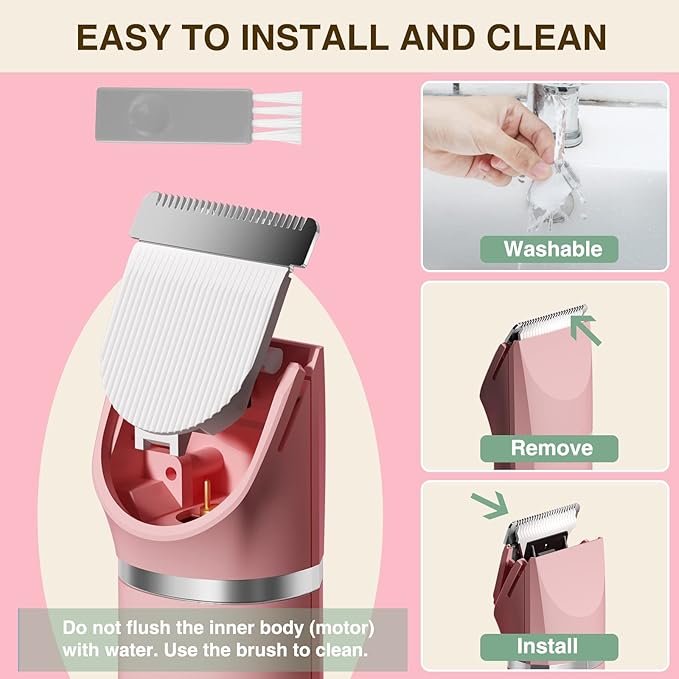 EASY TO INSTALL AND CLEAN

Washable

Remove

Install

Do not flush the inner body (motor) with water. Use the brush to clean.