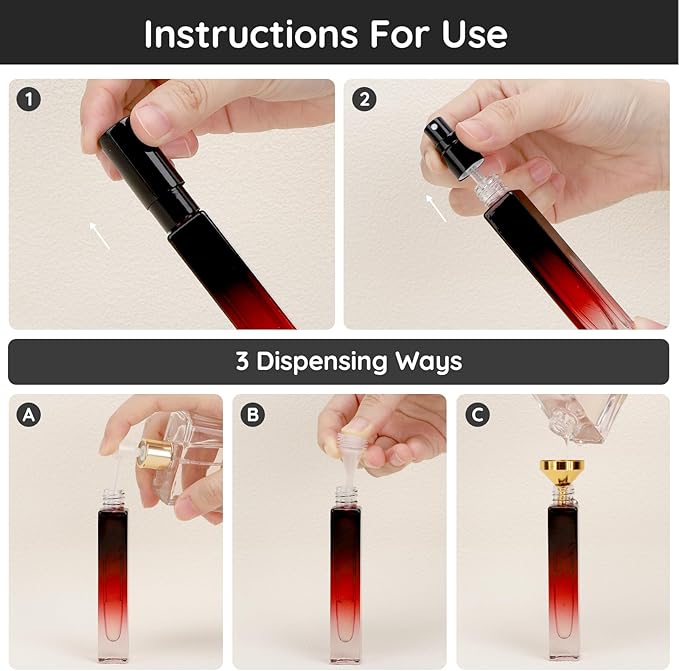 Instructions For Use

1

2

3 Dispensing Ways

A

B

C