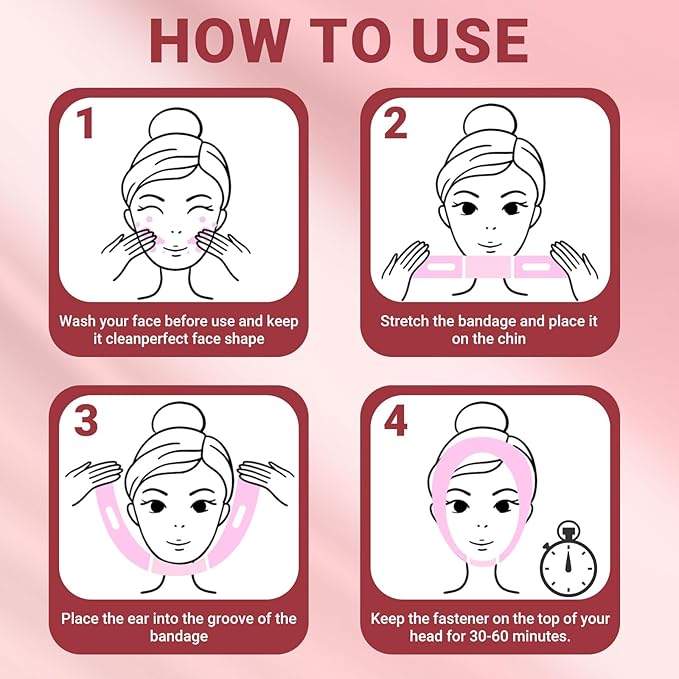 HOW TO USE

1

Wash your face before use and keep it cleanperfect face shape

2

Stretch the bandage and place it on the chin

3

Place the ear into the groove of the bandage

4

Keep the fastener on the top of your head for 30-60 minutes.