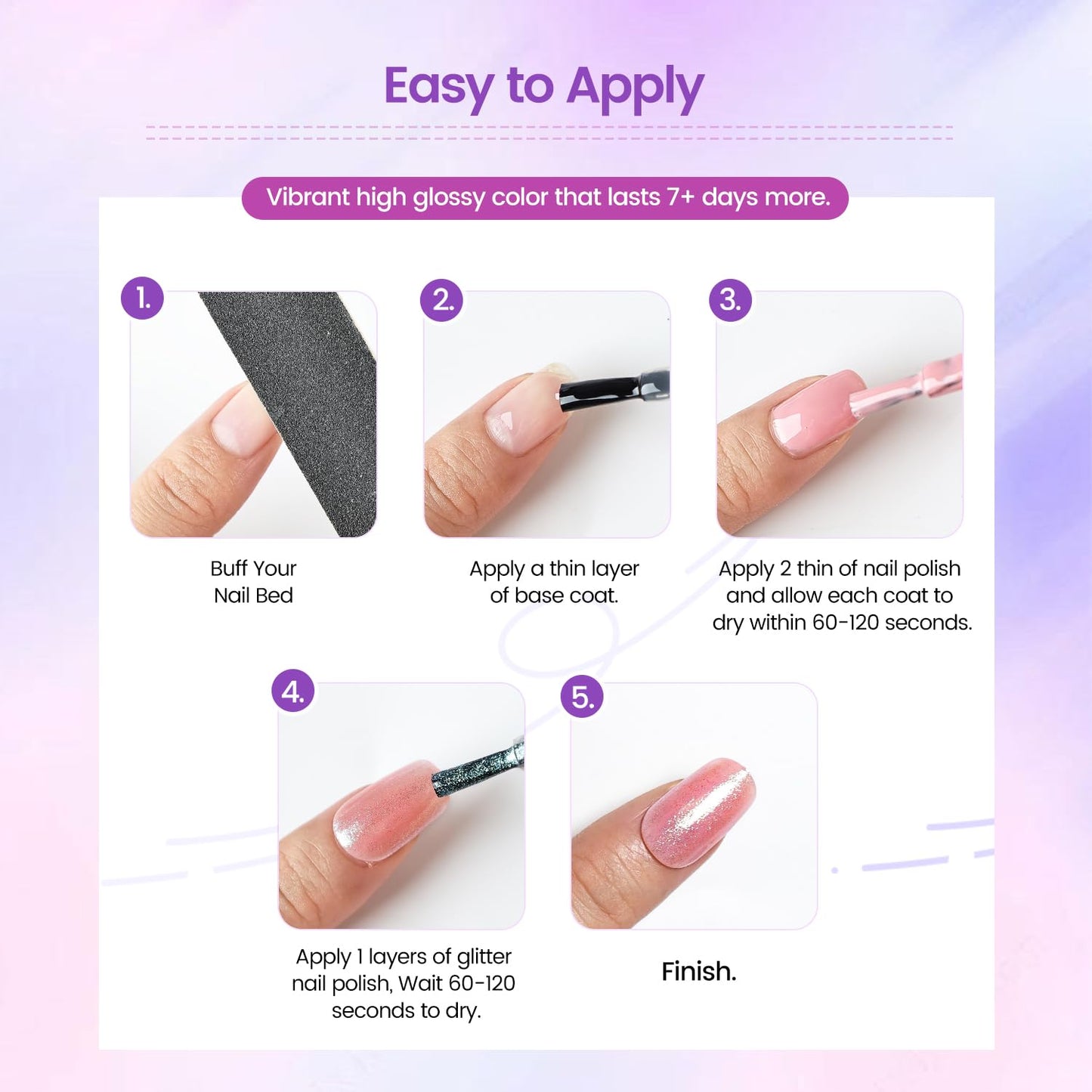 Easy to Apply

Vibrant high glossy color that lasts 7+ days more.

1.

Buff Your Nail Bed

2.

Apply a thin layer of base coat.

3.

Apply 2 thin of nail polish and allow each coat to dry within 60-120 seconds.

4.

Apply 1 layers of glitter nail polish, Wait 60-120 seconds to dry.

5.

Finish.