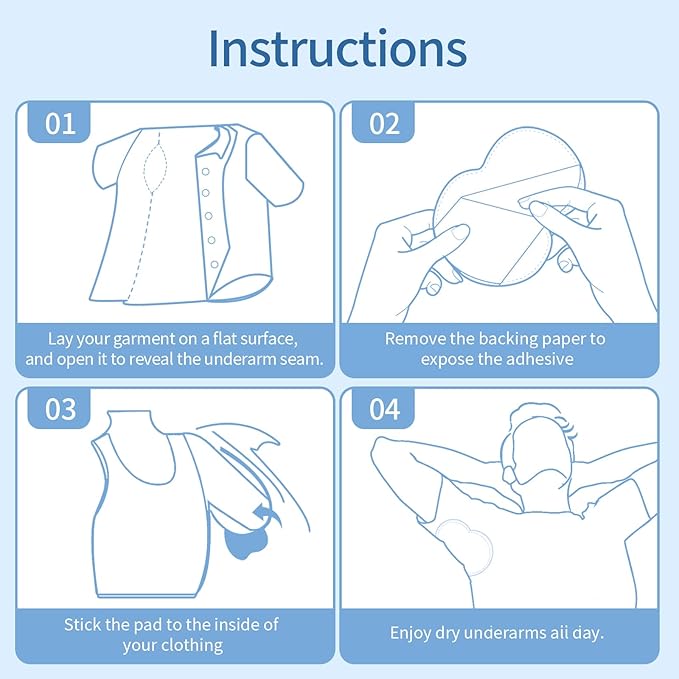 Instructions

01

Lay your garment on a flat surface, and open it to reveal the underarm seam.

02

Remove the backing paper to expose the adhesive

03

Stick the pad to the inside of your clothing

04

Enjoy dry underarms aii day.