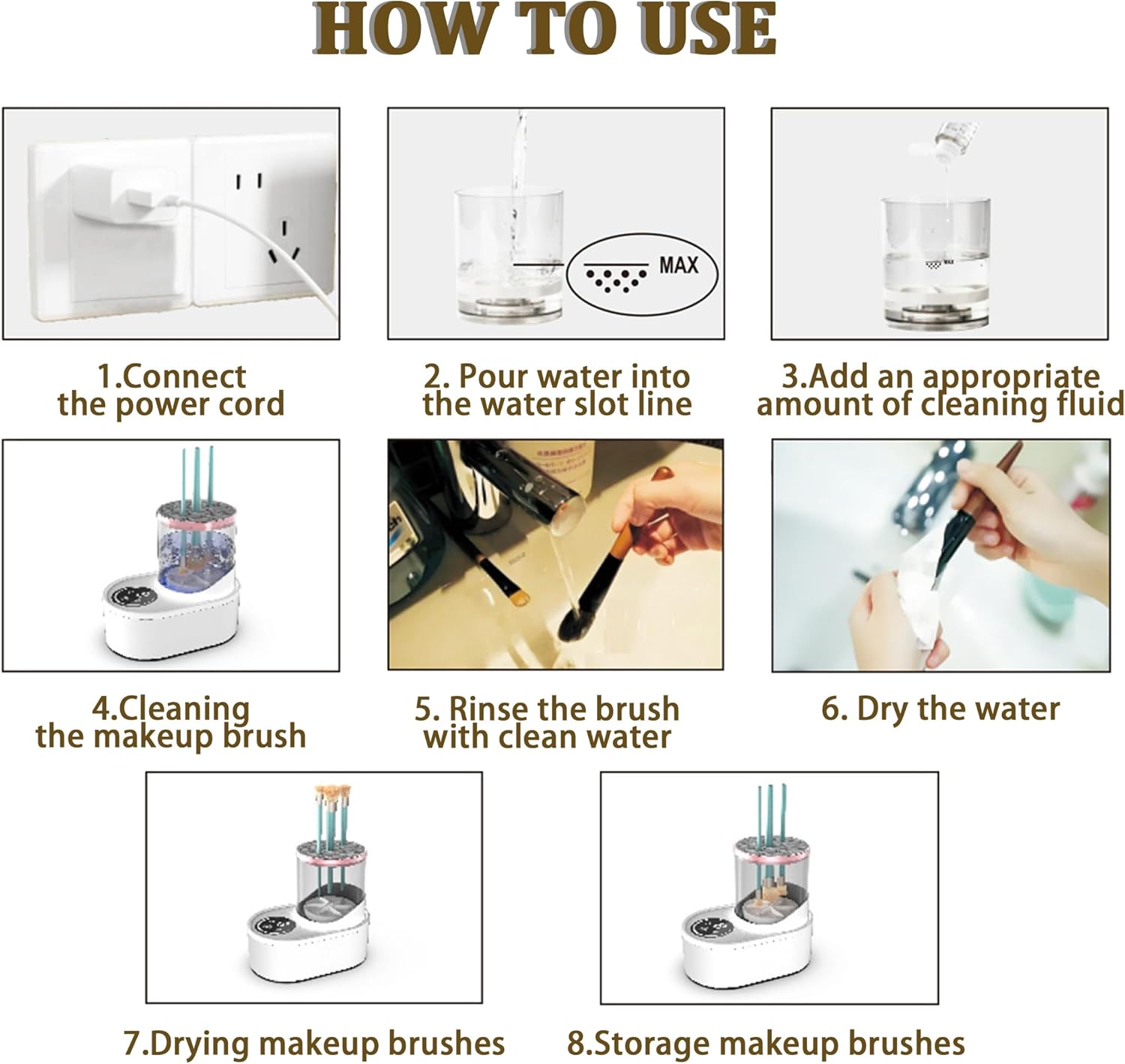 HOW TO USE

MAX

MAX

1.Connect the power cord

2. Pour water into the water slot line

3.Add an appropriate amount of cleaning fluid

4.Cleaning the makeup brush

5. Rinse the brush with clean water

6. Dry the water

7.Drying makeup brushes

8.Storage makeup brushes