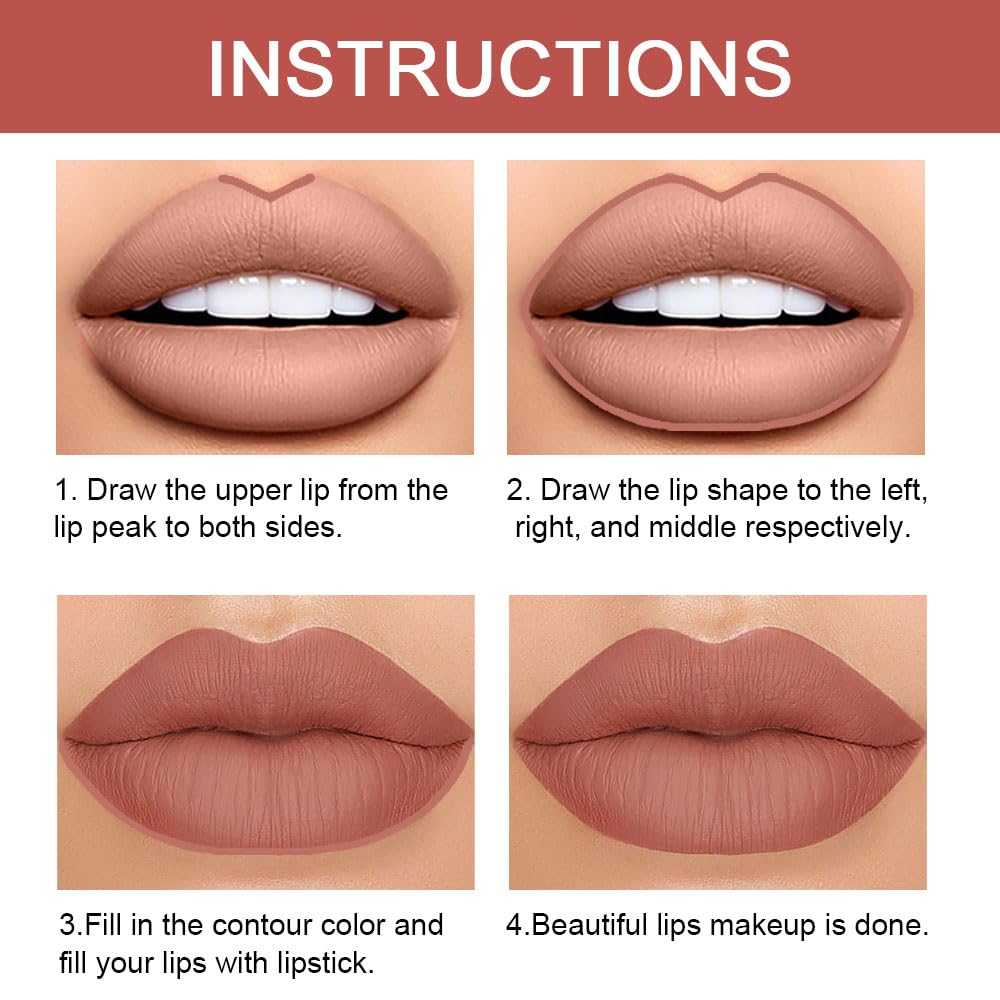 INSTRUCTIONS

1. Draw the upper lip from the lip peak to both sides.

2. Draw the lip shape to the left, right, and middle respectively.

3.Fill in the contour color and fill your lips with lipstick.

4.Beautiful lips makeup is done.