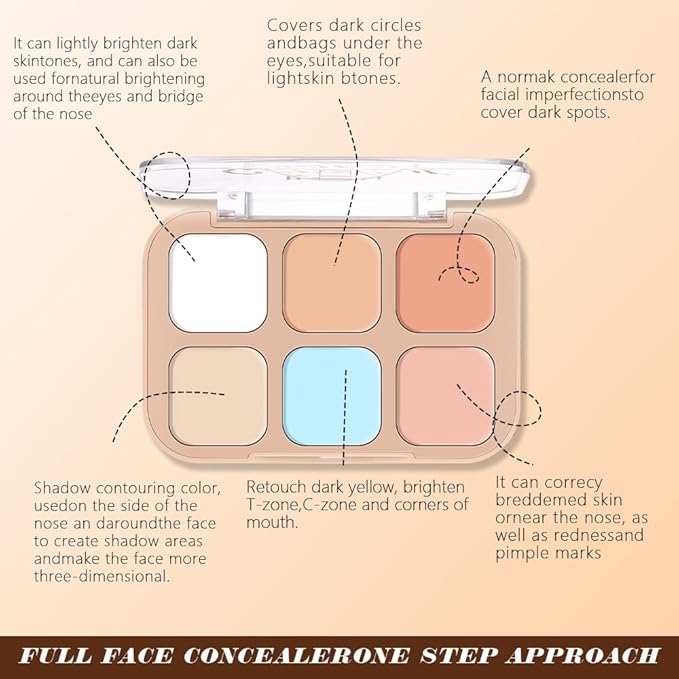 It can lightly brighten dark skintones, and can also be used fornatural brightening around theeyes and bridge of the nose

Covers dark circles andbags under the eyes,suitable for lightskin btones.

A normak concealerfor facial imperfectionsto cover dark spots.

Shadow contouring color, usedon the side of the nose an daroundthe face to create shadow areas andmake the face more three-dimensional.

Retouch dark yellow, brighten T-zone,C-zone and corners of mouth.

It can correcy breddemed skin ornear the nose, as well as rednessand pimple marks

FULL FACE CONCEALERONE STEP APPROACH