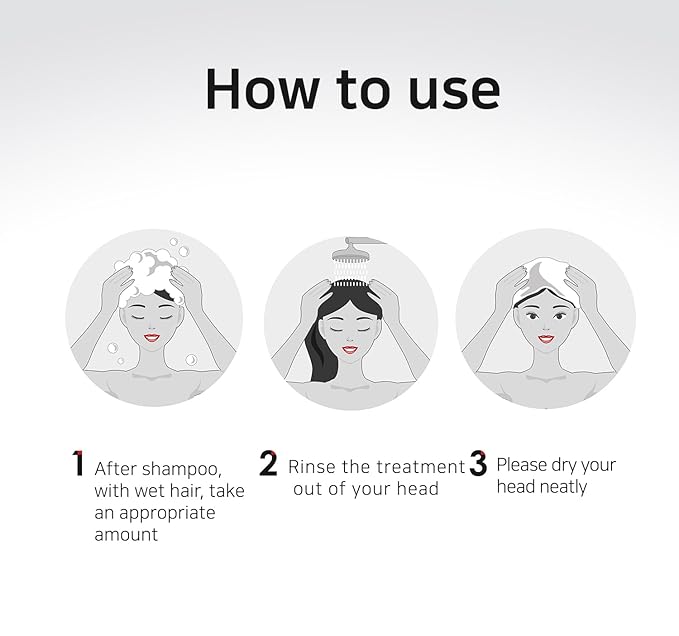 How to use

1 After shampoo, with wet hair, take an appropriate amount

2 Rinse the treatment out of your head

3 Please dry your head neatly