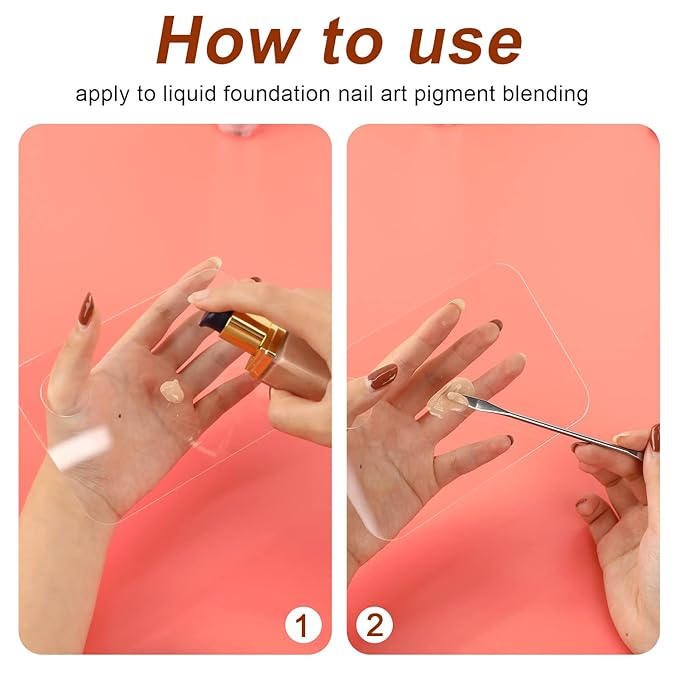 How to use

apply to liquid foundation nail art pigment blending

1

2