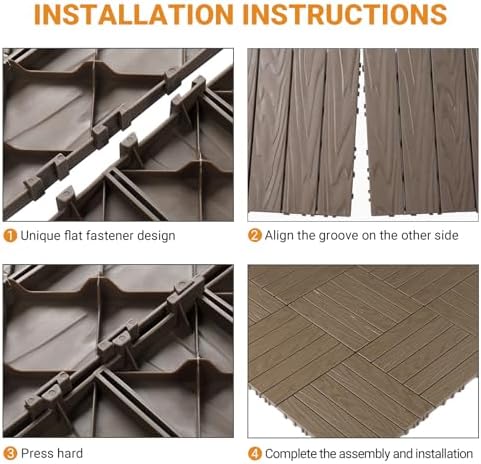 INSTALLATION INSTRUCTIONS

1 Unique flat fastener design

2 Align the groove on the other side

3 Press hard

4 Complete the assembly and installation