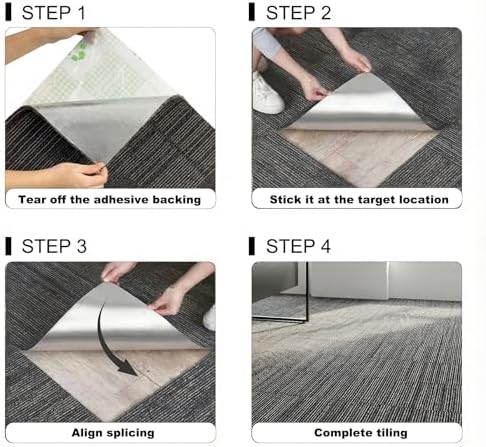 STEP 1

Tear off the adhesive backing

STEP 2

Stick it at the target location

STEP 3

Align splicing

STEP 4

Complete tiling