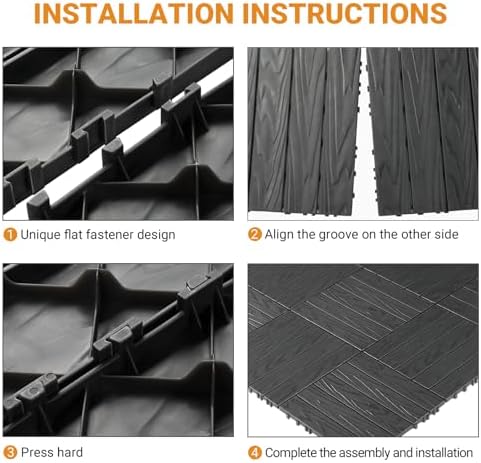 INSTALLATION INSTRUCTIONS

1 Unique flat fastener design

2 Align the groove on the other side

3 Press hard

4 Complete the assembly and installation