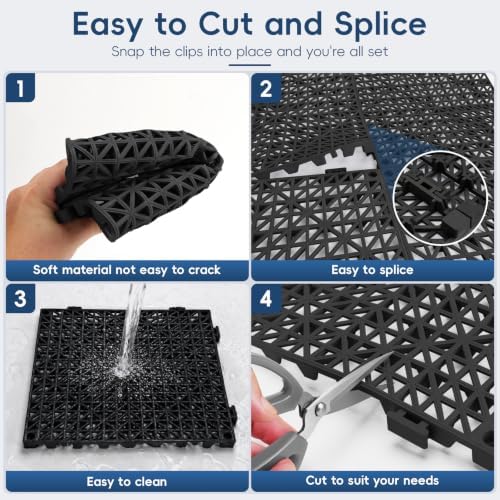 Easy to Cut and Splice

Snap the clips into place and you're all set

1

Soft material not easy to crack

2

Easy to splice

3

Easy to clean

4

Cut to suit your needs