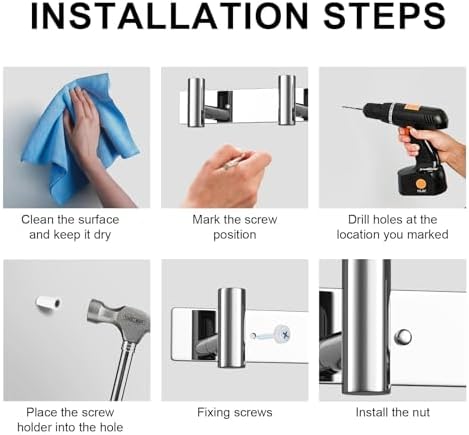 INSTALLATION STEPS

Clean the surface and keep it dry

Mark the screw position

Drill holes at the location you marked

Place the screw holder into the hole

Fixing screws

Install the nut